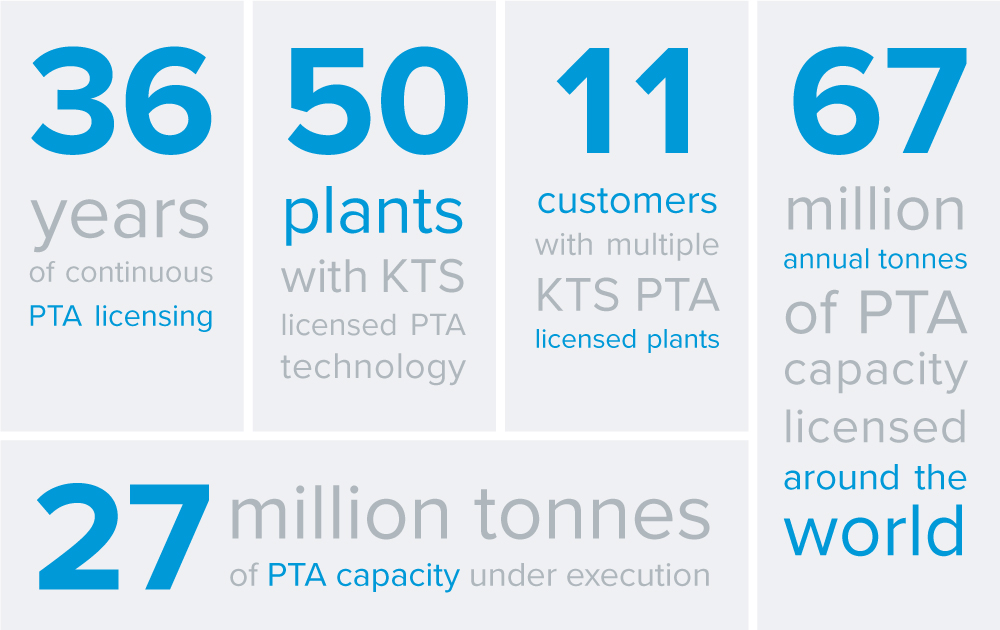 36
years
of continuous
PTA licensing

50
plants
with KTS
licensed PTA
technology

11
customers
with multiple
KTS PTA
licensed plants

67
million
annual tonnes
of PTA
capacity
licensed
around the
world

27 million tonnes
of PTA capacity under execution